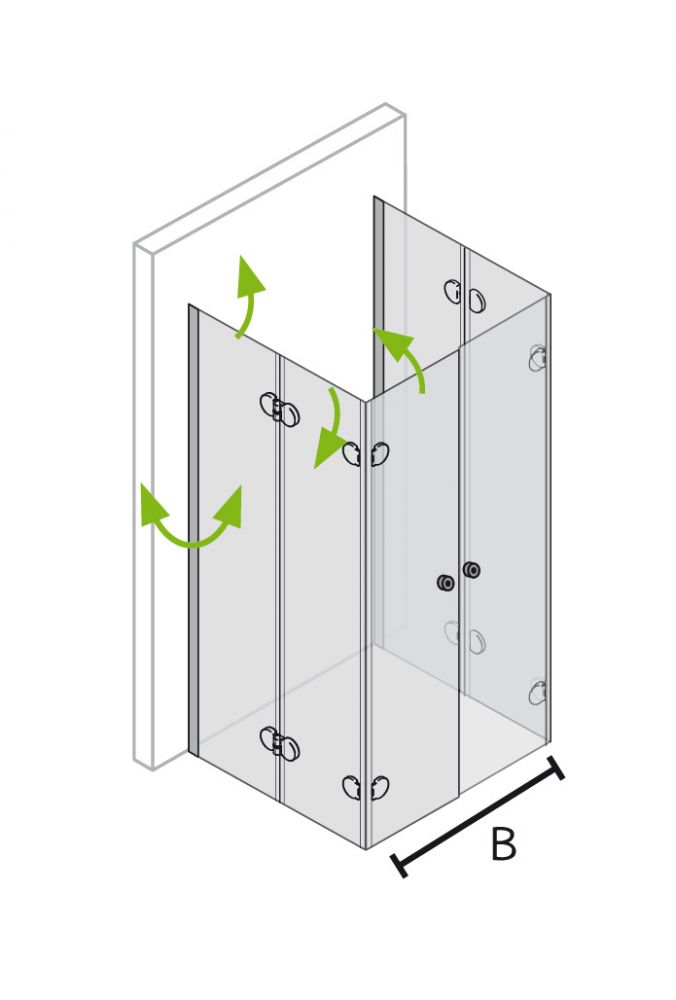 B