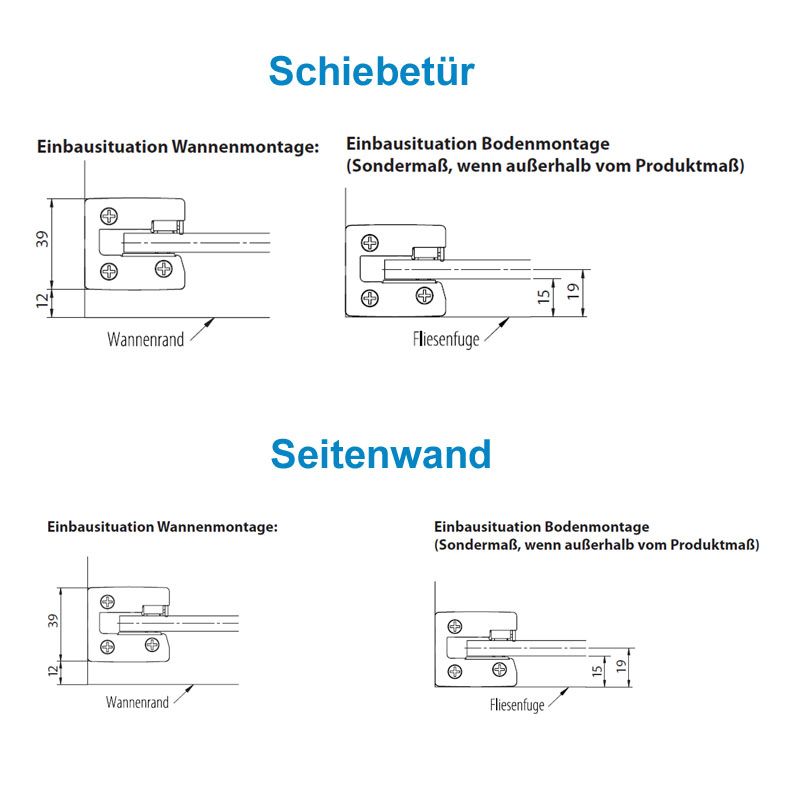 Schiebetür

Einbausituation Wannenmontage:

39

12

Wannenrand

Einbausituation Bodenmontage
(Sondermaß, wenn außerhalb vom Produktmaß)

15

19

Fliesenfuge

Seitenwand

Einbausituation Wannenmontage:

39

12

Wannenrand

Einbausituation Bodenmontage
(Sondermaß, wenn außerhalb vom Produktmaß)

15

19

Fliesenfuge