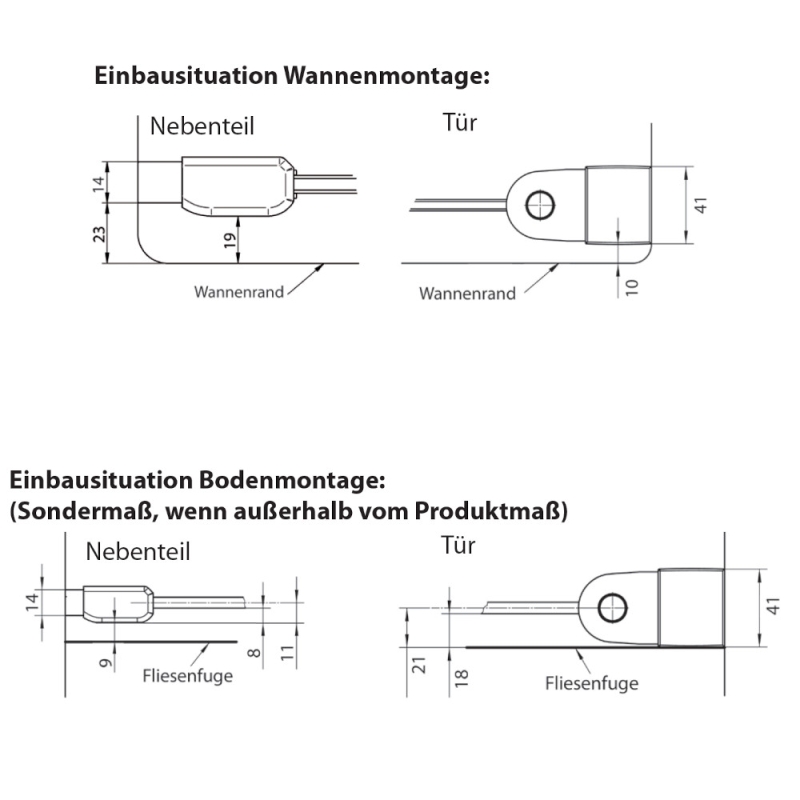 Einbausituation Wannenmontage:

Nebenteil

14

23

19

Wannenrand

Tür

41

10

Wannenrand

Einbausituation Bodenmontage:
(Sondermaß, wenn außerhalb vom Produktmaß)

Nebenteil

14

9

Fliesenfuge

8

11

Tür

41

21

18

Fliesenfuge