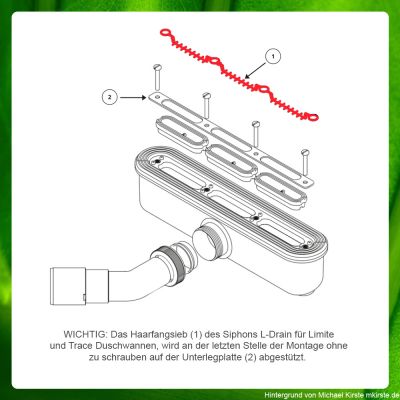 1

2

WICHTIG: Das Haarfangsieb (1) des Siphons L-Drain für Limite und Trace Duschwannen, wird an der letzten Stelle der Montage ohne zu schrauben auf der Unterlegplatte (2) abgestützt.

Hintergrund von Michael Kirste mkirste.de